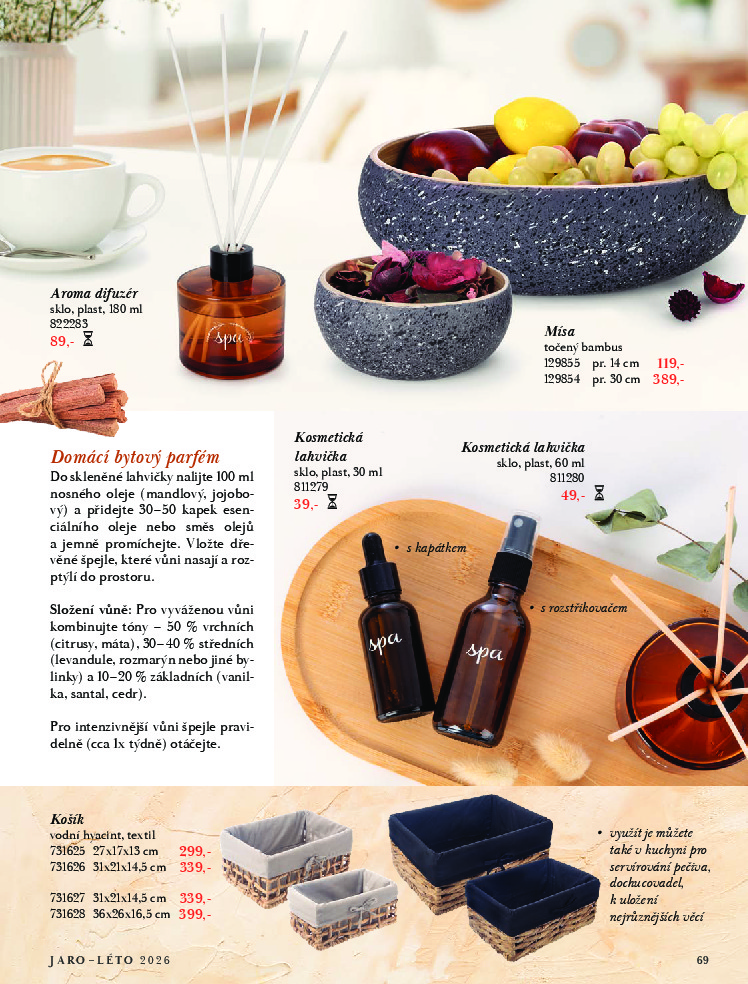 Aroma difuzér
sklo, plast, 180 ml
822283
89,-

spa

Mísa
točený bambus
129855 pr. 14 cm 119,-
129854 pr. 30 cm 389,-

Domácí bytový parfém
Do skleněné lahvičky nalijte 100 ml nosného oleje (mandlový, jojobový) a přidejte 30–50 kapek esenciálního oleje nebo směs olejů a jemně promíchejte. Vložte dřevěné špejle, které vůni nasají a rozptýlí do prostoru.

Složení vůně: Pro vyváženou vůni kombinujte tóny – 50 % vrchních (citrusy, máta), 30–40 % středních (levandule, rozmarýn nebo jiné bylinky) a 10–20 % základních (vanilka, santal, cedr).

Pro intenzivnější vůni špejle pravidelně (cca 1x týdně) otáčejte.

Kosmetická lahvička
sklo, plast, 30 ml
811279
39,-

Kosmetická lahvička
sklo, plast, 60 ml
811280
49,-

• s kapátkem

• s rozstřikovačem

spa

spa

Košík
vodní hyacint, textil
731625 27x17x13 cm 299,-
731626 31x21x14,5 cm 339,-

731627 31x21x14,5 cm 339,-
731628 36x26x16,5 cm 399,-

• využít je můžete také v kuchyni pro servírování pečiva, dochucovadel, k uložení nejrůznějších věcí

JARO–LÉTO 2026

69